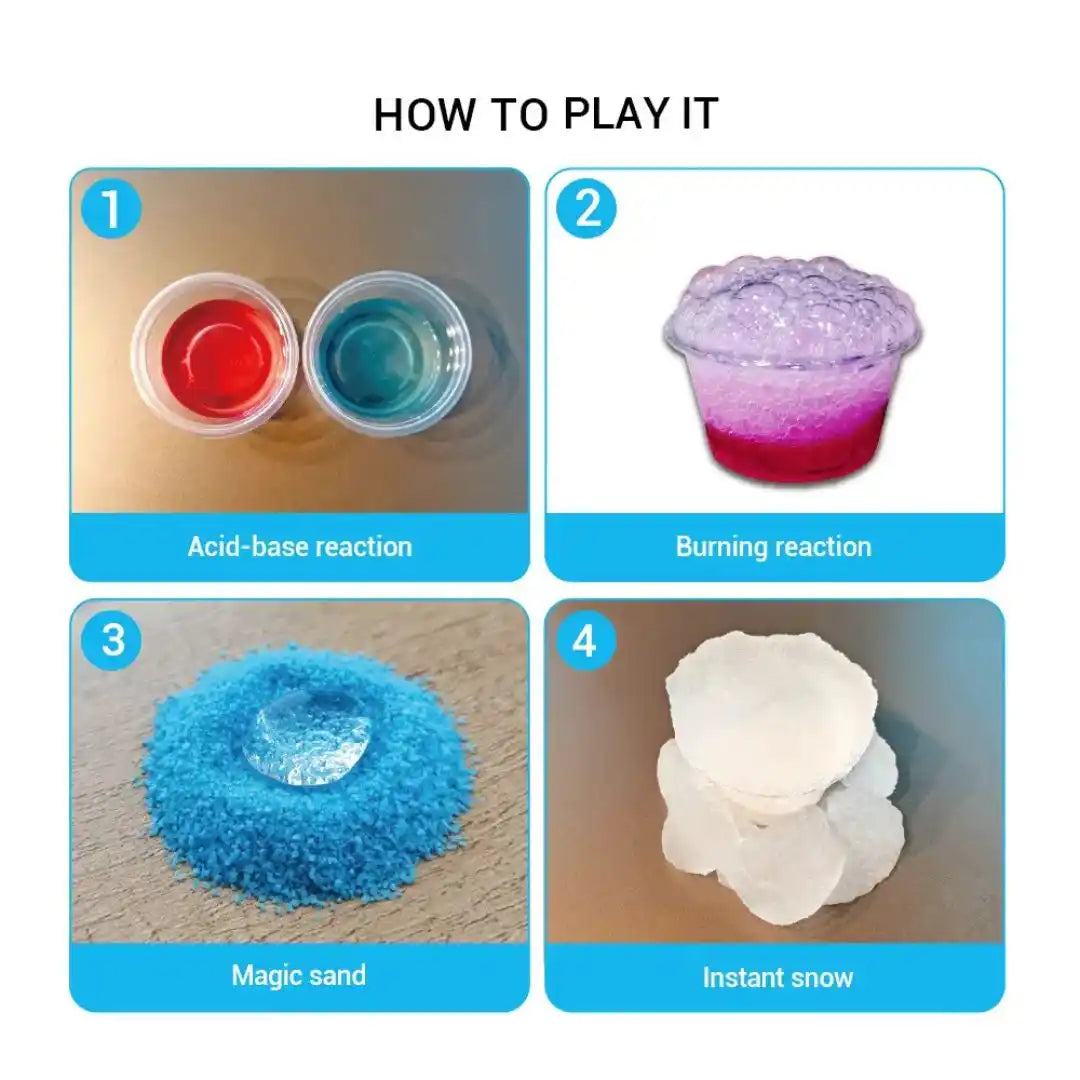 HOW TO PLAY IT

1

Acid-base reaction

2

Burning reaction

3

Magic sand

4

Instant snow