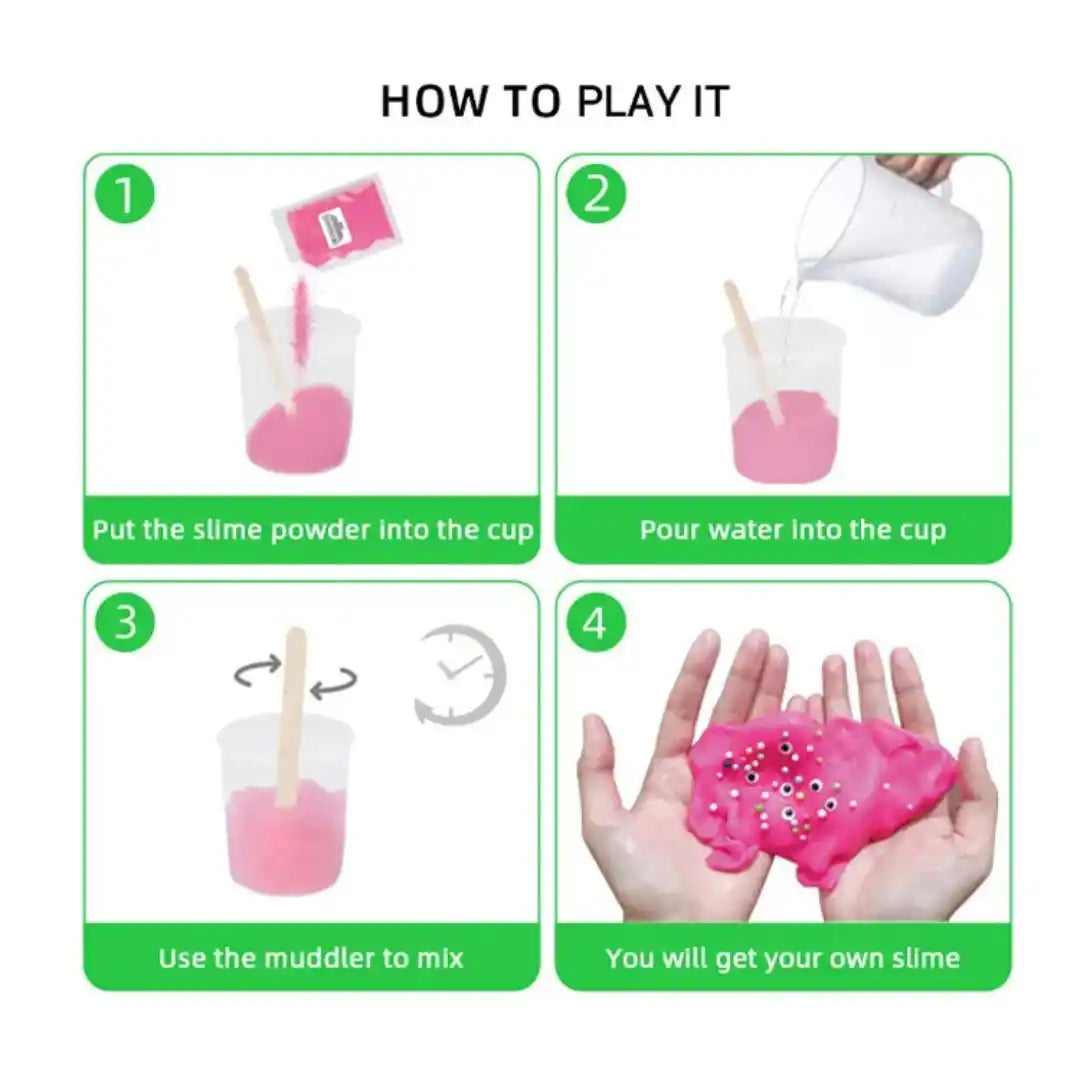 HOW TO PLAY IT

1

Put the slime powder into the cup

2

Pour water into the cup

3

Use the muddler to mix

4

You will get your own slime