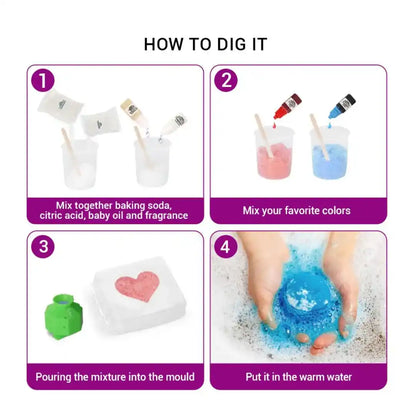 HOW TO DIG IT

1

Mix together baking soda, citric acid, baby oil and fragrance

2

Mix your favorite colors

3

Pouring the mixture into the mould

4

Put it in the warm water